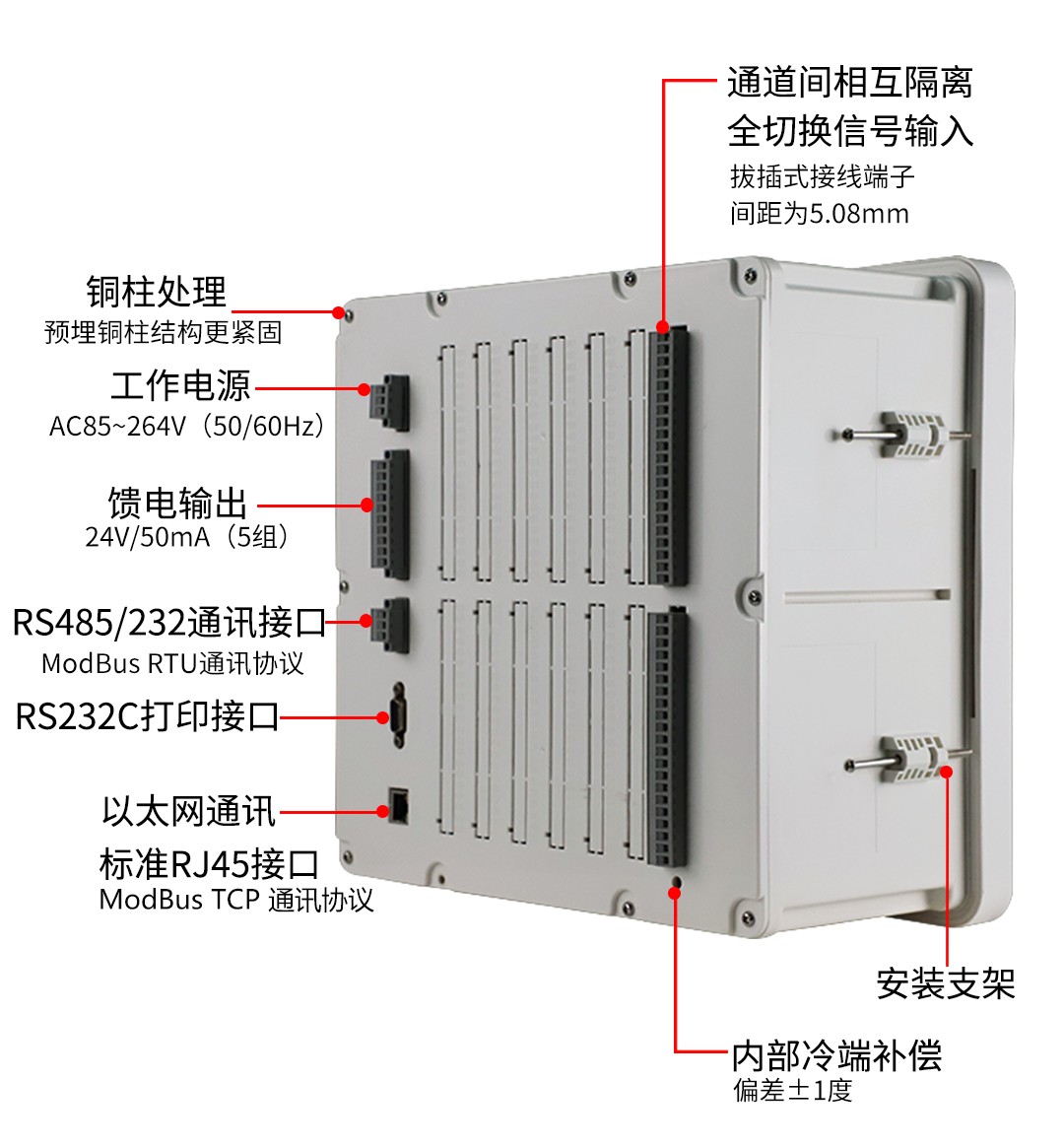 通道间相互隔离
全切换信号输入
拔插式接线端子
间距为5.08mm

铜柱处理
预埋铜柱结构更紧固

工作电源
AC85~264V（50/60Hz）

馈电输出
24V/50mA（5组）

RS485/232通讯接口
ModBus RTU通讯协议

RS232C打印接口

以太网通讯
标准RJ45接口
ModBus TCP 通讯协议

安装支架

内部冷端补偿
偏差±1度