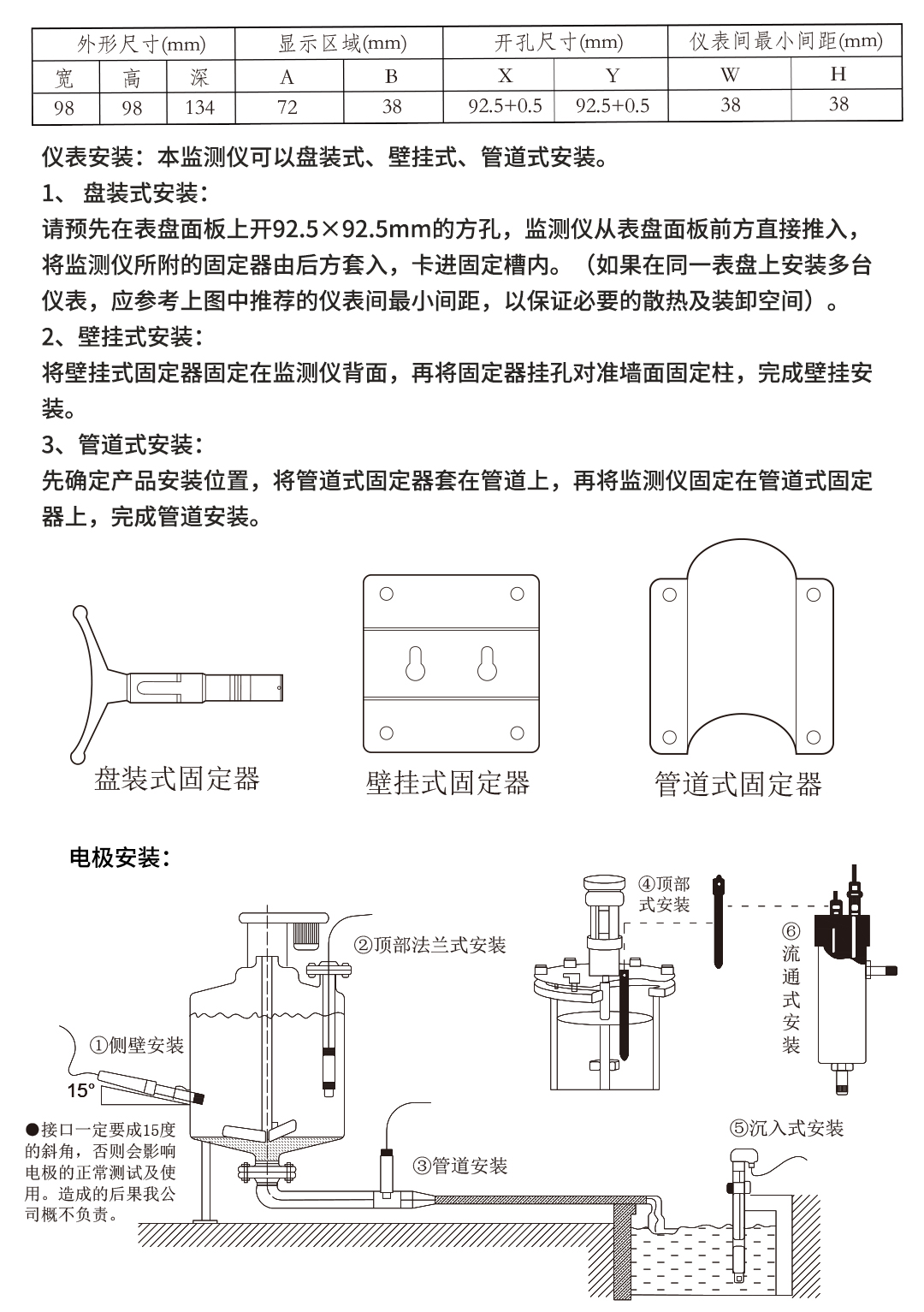 | 外形尺寸(mm) | | | 显示区域(mm) | | 开孔尺寸(mm) | | 仪表间最小间距(mm) | |
|---|---|---|---|---|---|---|---|---|
| 宽 | 高 | 深 | A | B | X | Y | W | H |
| 98 | 98 | 134 | 72 | 38 | 92.5+0.5 | 92.5+0.5 | 38 | 38 |

仪表安装：本监测仪可以盘装式、壁挂式、管道式安装。

1、 盘装式安装：

请预先在表盘面板上开92.5×92.5mm的方孔，监测仪从表盘面板前方直接推入，将监测仪所附的固定器由后方套入，卡进固定槽内。（如果在同一表盘上安装多台仪表，应参考上图中推荐的仪表间最小间距，以保证必要的散热及装卸空间）。

2、壁挂式安装：

将壁挂式固定器固定在监测仪背面，再将固定器挂孔对准墙面固定柱，完成壁挂安装。

3、管道式安装：

先确定产品安装位置，将管道式固定器套在管道上，再将监测仪固定在管道式固定器上，完成管道安装。

盘装式固定器

壁挂式固定器

管道式固定器

电极安装：

②顶部法兰式安装

④顶部式安装

⑥流通式安装

①侧壁安装

15°

●接口一定要成15度的斜角，否则会影响电极的正常测试及使用。造成的后果我公司概不负责。

③管道安装

⑤沉入式安装